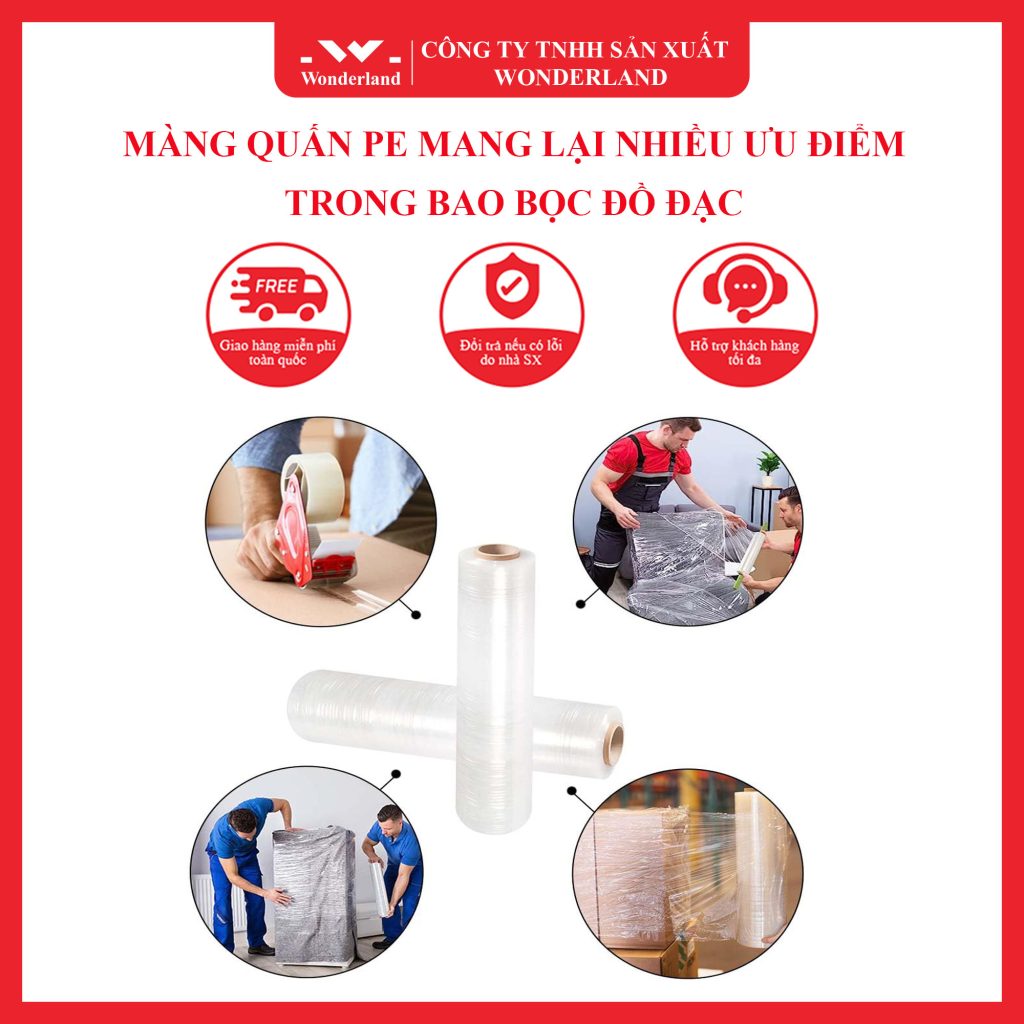 Wonderland
CÔNG TY TNHH SẢN XUẤT WONDERLAND

MÀNG QUẤN PE MANG LẠI NHIỀU ƯU ĐIỂM TRONG BAO BỌC ĐỒ ĐẠC

FREE
Giao hàng miễn phí toàn quốc

Đổi trả nếu có lỗi do nhà SX

Hỗ trợ khách hàng tối đa